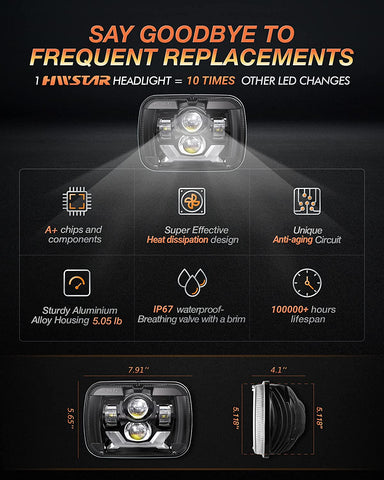 SAY GOODBYE TO FREQUENT REPLACEMENTS

1 HWSTAR HEADLIGHT = 10 TIMES OTHER LED CHANGES

A+ chips and components

Super Effective Heat dissipation design

Unique Anti-aging Circuit

Sturdy Aluminium Alloy Housing 5.05 lb

IP67 waterproof-Breathing valve with a brim

100000+ hours lifespan

7.91''

5.65''

4.1''

5.118''

5.118''