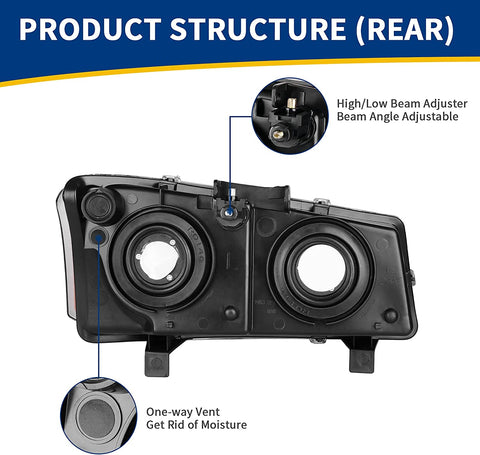 PRODUCT STRUCTURE (REAR)

High/Low Beam Adjuster
Beam Angle Adjustable

One-way Vent
Get Rid of Moisture