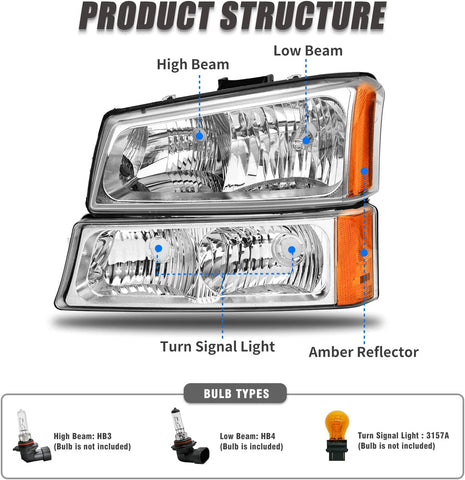 PRODUCT STRUCTURE

High Beam

Low Beam

Turn Signal Light

Amber Reflector

BULB TYPES

High Beam: HB3
(Bulb is not included)

Low Beam: HB4
(Bulb is included)

Turn Signal Light : 3157A
(Bulb is not included)