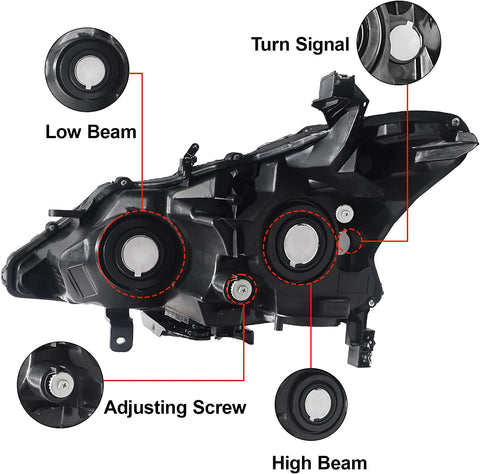 Turn Signal

Low Beam

Adjusting Screw

High Beam