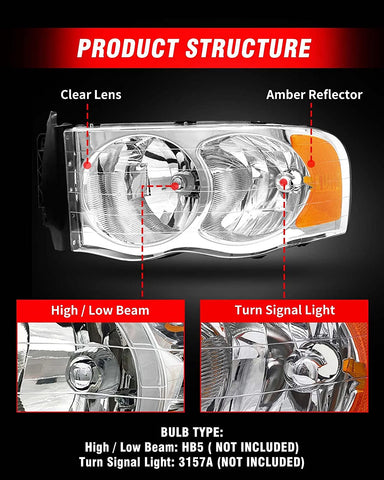 PRODUCT STRUCTURE

Clear Lens

Amber Reflector

High / Low Beam

Turn Signal Light

BULB TYPE:
High / Low Beam: HB5 ( NOT INCLUDED)
Turn Signal Light: 3157A (NOT INCLUDED)